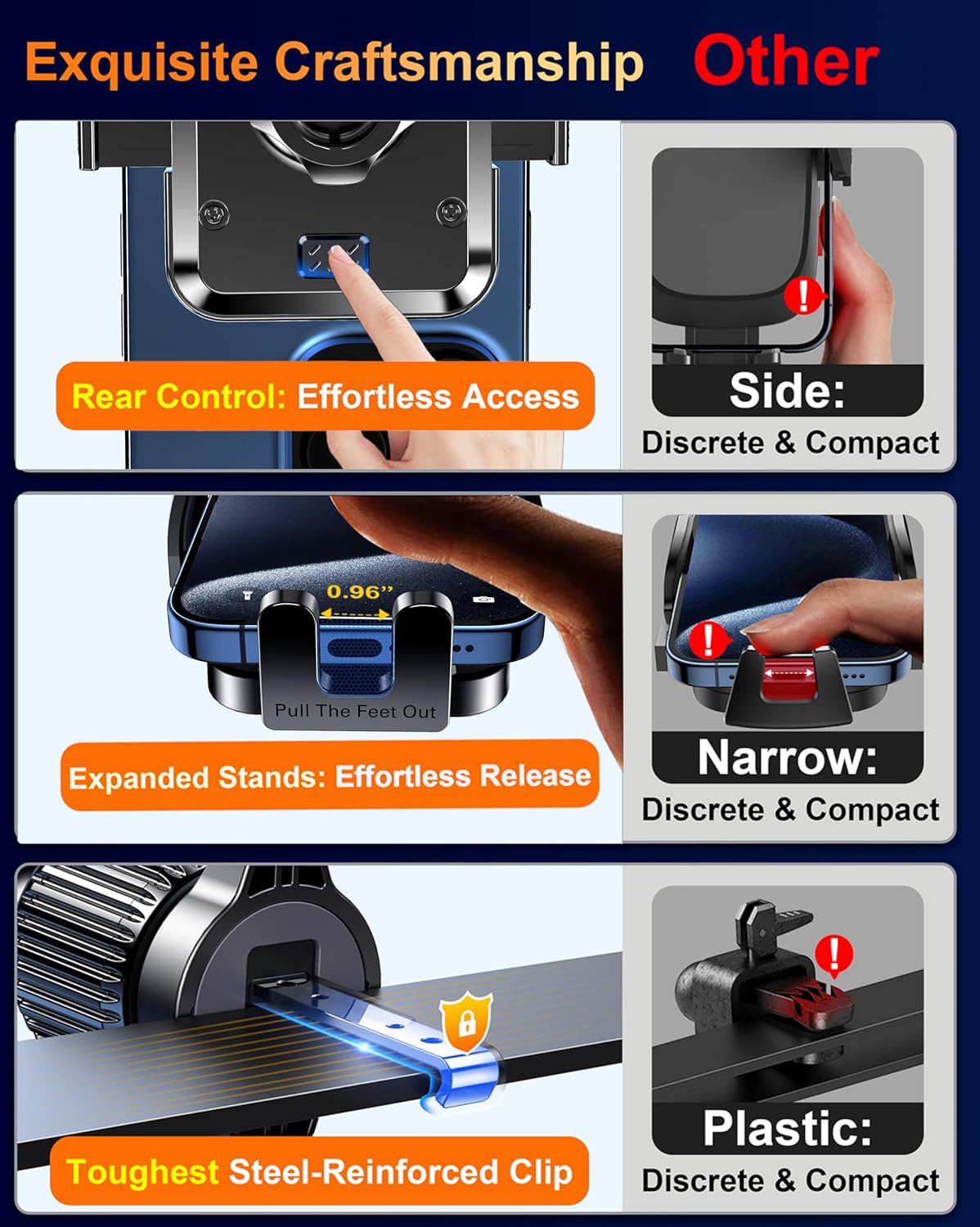 Exquisite Craftsmanship Other

Rear Control: Effortless Access

Side:
Discrete & Compact

0.96"

Pull The Feet Out

Expanded Stands: Effortless Release

Narrow:
Discrete & Compact

Toughest Steel-Reinforced Clip

Plastic:
Discrete & Compact